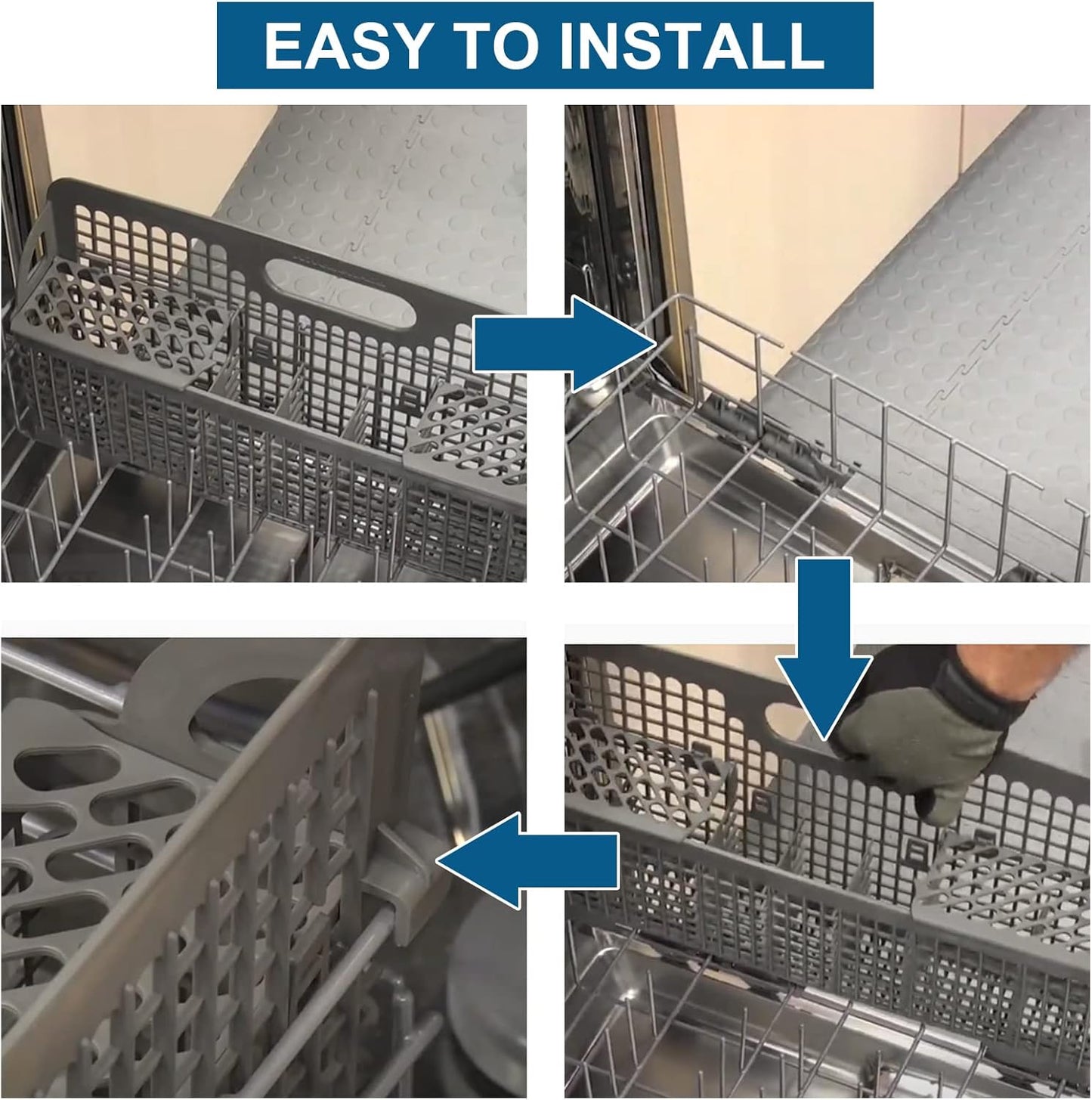 EASY TO INSTALL