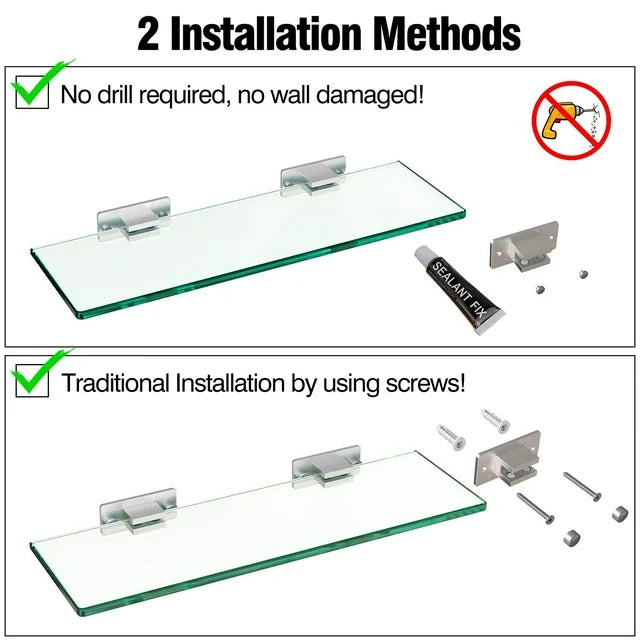 2 Installation Methods

No drill required, no wall damaged!

SEALANT FIX

Traditional Installation by using screws!