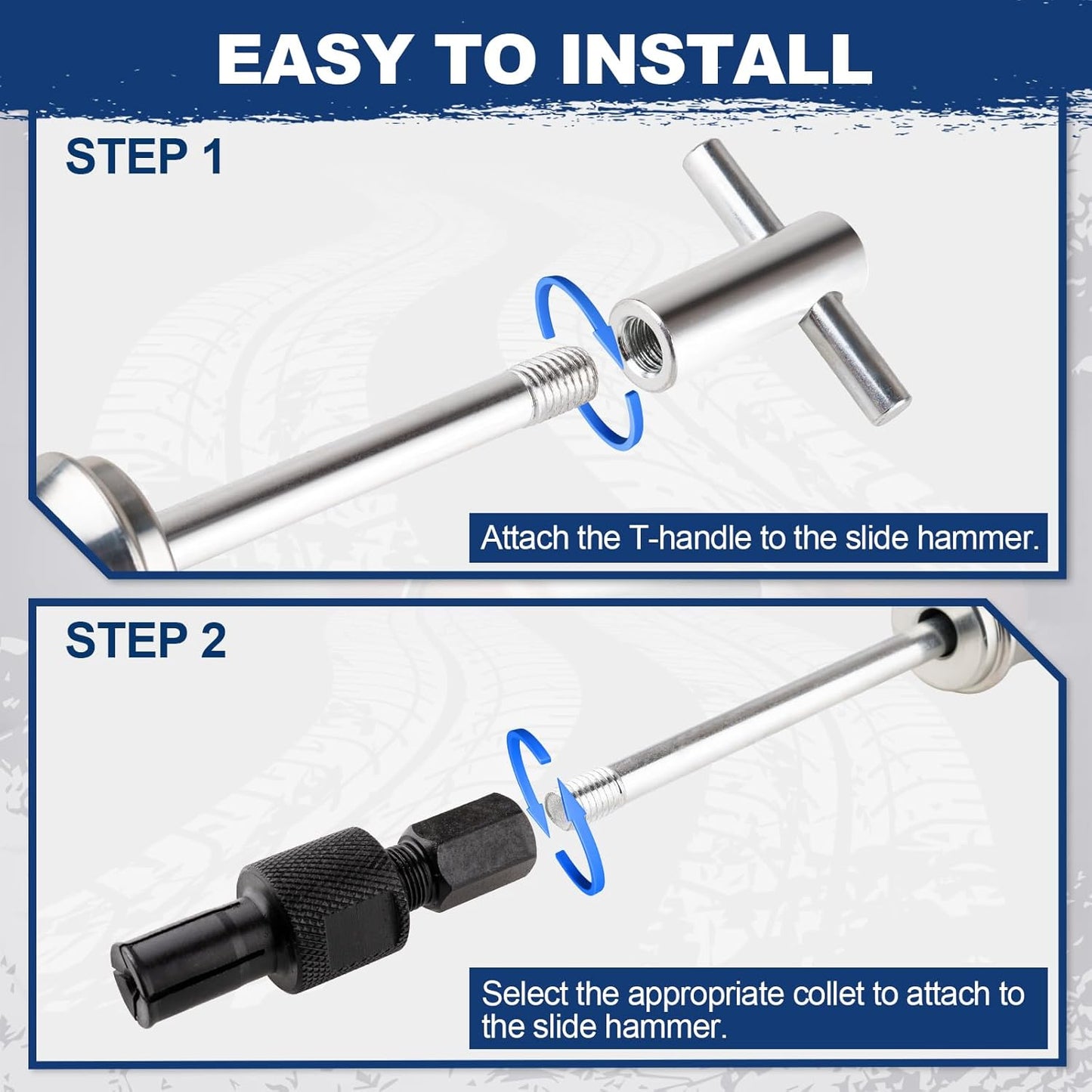 EASY TO INSTALL

STEP 1

Attach the T-handle to the slide hammer.

STEP 2

Select the appropriate collet to attach to the slide hammer.