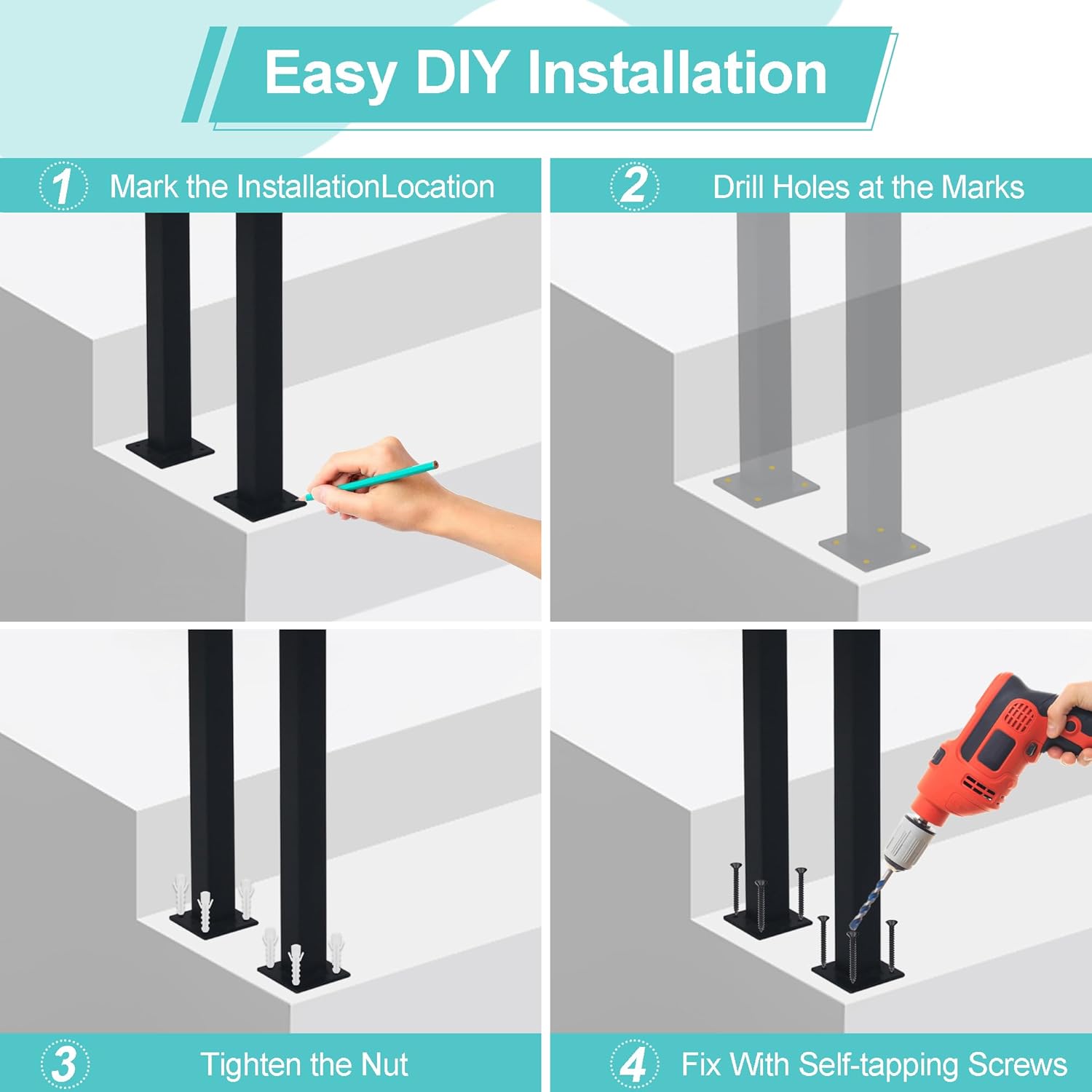 Easy DIY Installation

1 Mark the InstallationLocation

2 Drill Holes at the Marks

3 Tighten the Nut

4 Fix With Self-tapping Screws