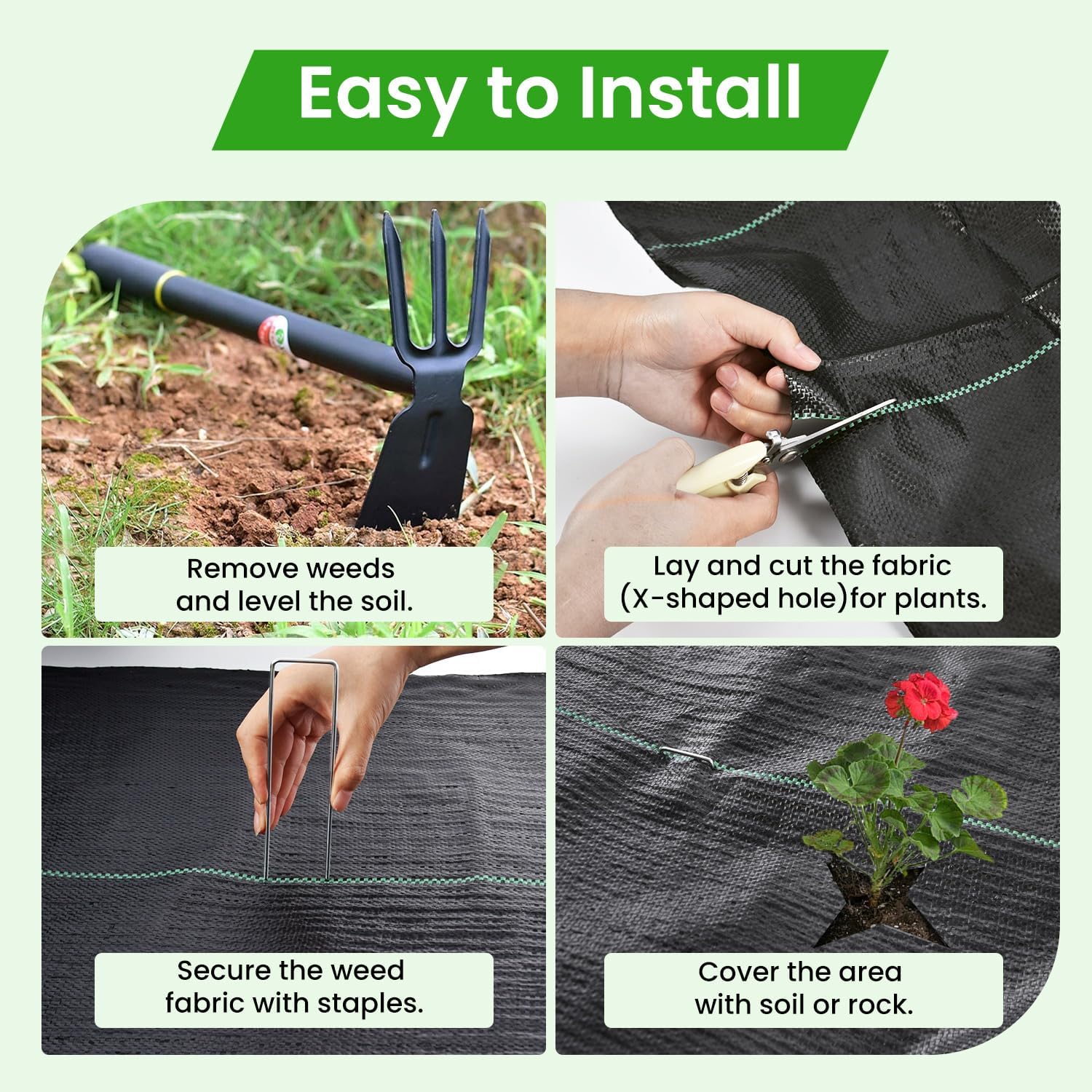 Easy to Install

Remove weeds and level the soil.

Lay and cut the fabric (X-shaped hole)for plants.

Secure the weed fabric with staples.

Cover the area with soil or rock.